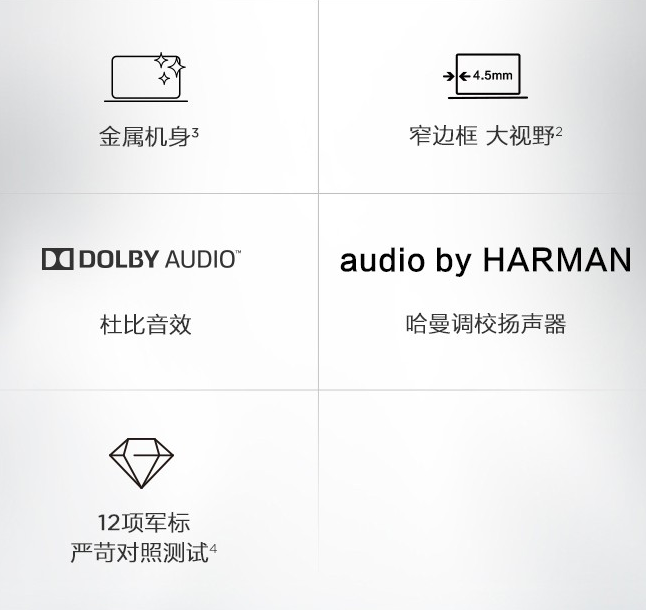 金属机身$^{3}$

4.5mm

窄边框 大视野$^{2}$

DOLBY AUDIO™

杜比音效

audio by HARMAN

哈曼调校扬声器

12项军标
严苛对照测试$^{4}$